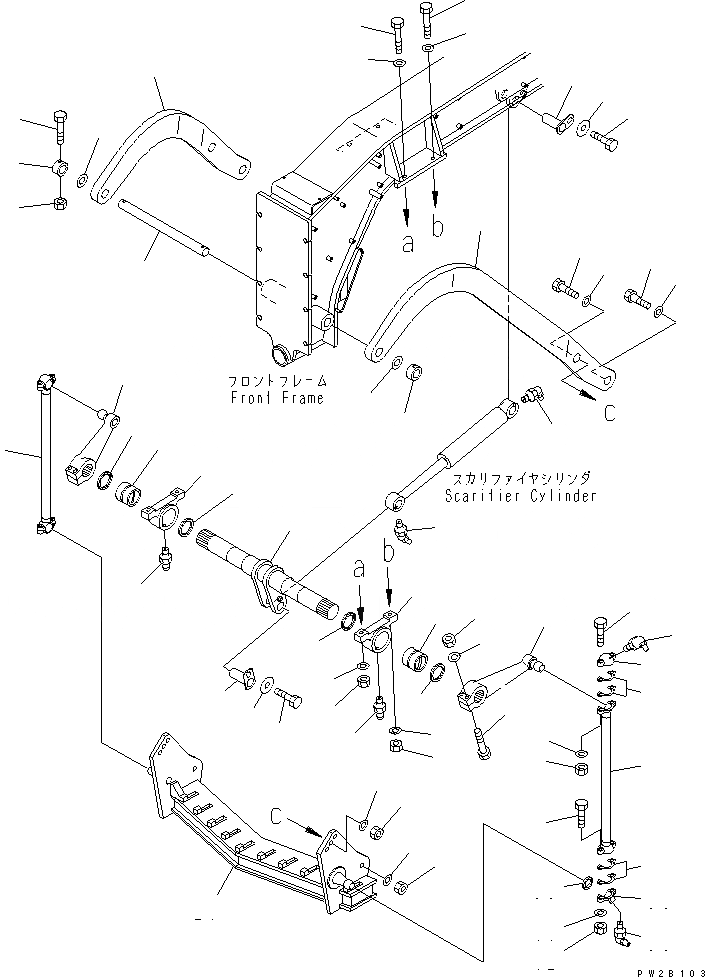 a
b
フロントフレーム
Front Frame
C
スカリファイヤシリンダ
Scarifier Cylinder
a
b
C
PW2B103