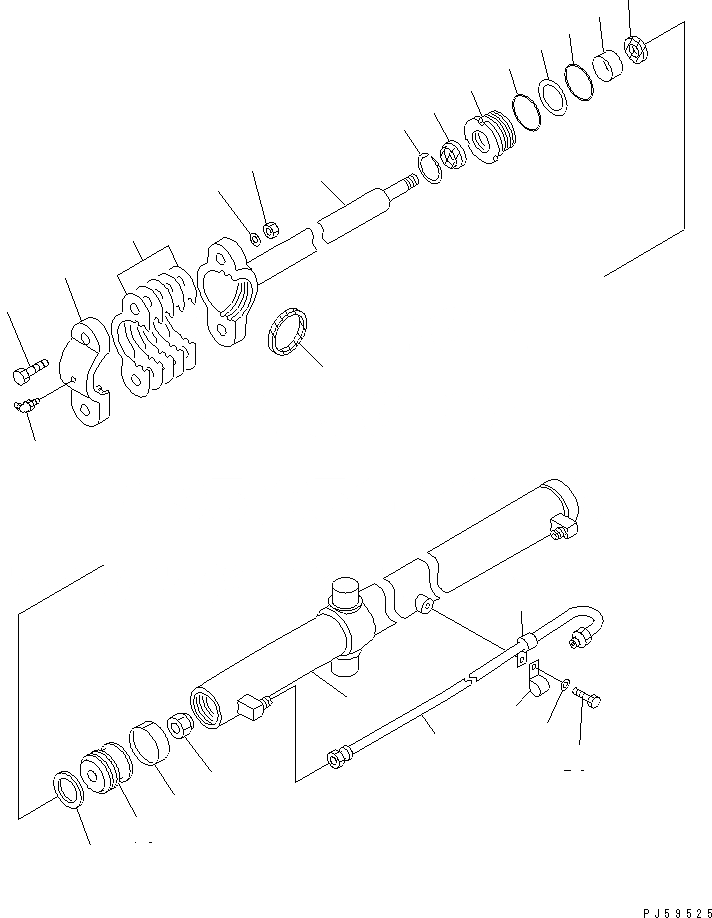 PJ59525