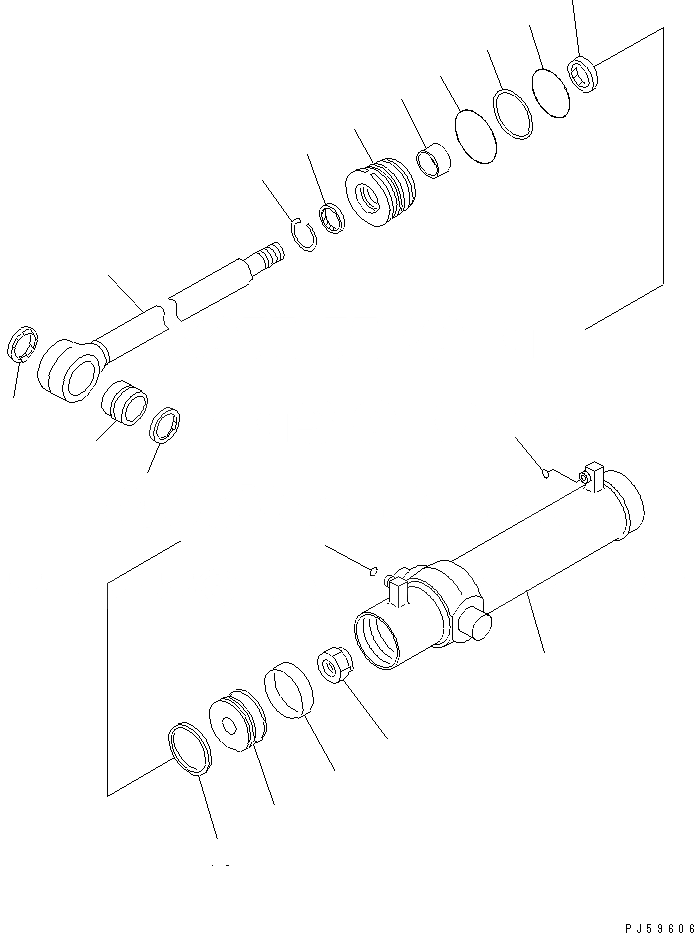 PJ59606