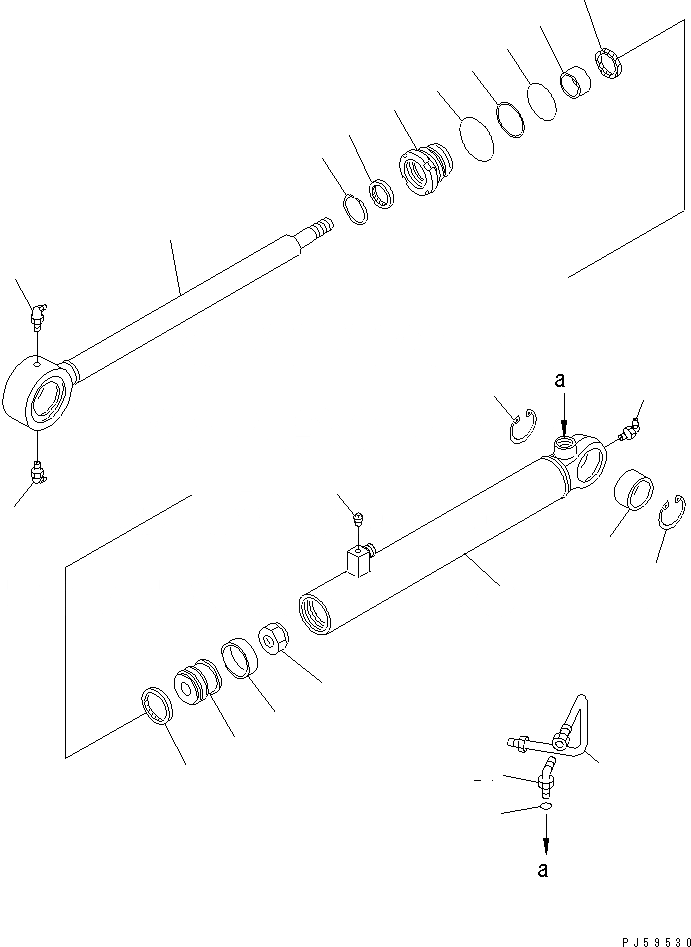 a

a

PJ59530