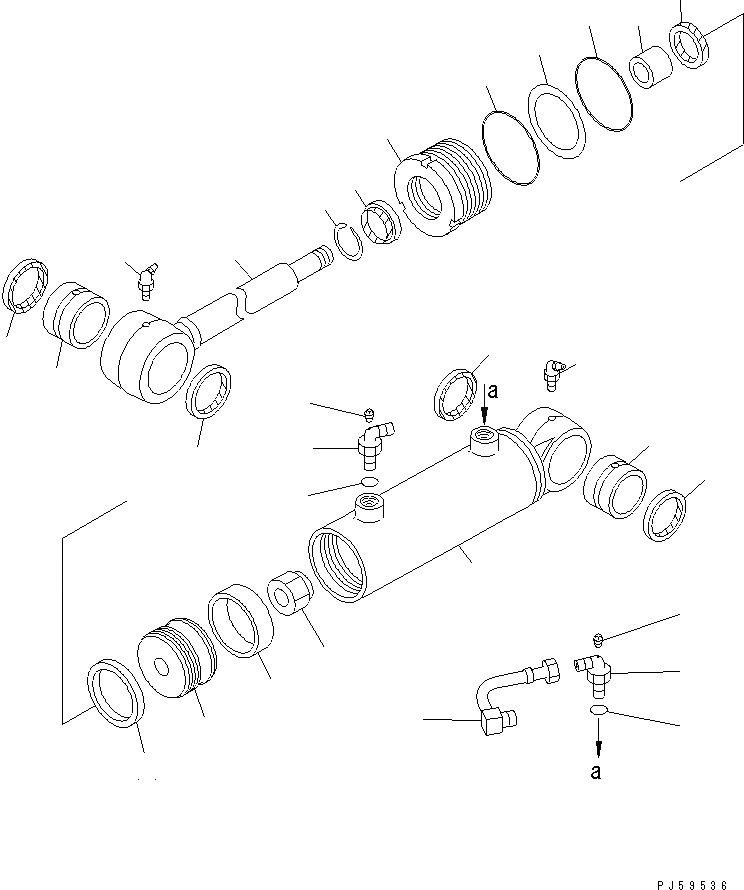 a

a

PJ59536