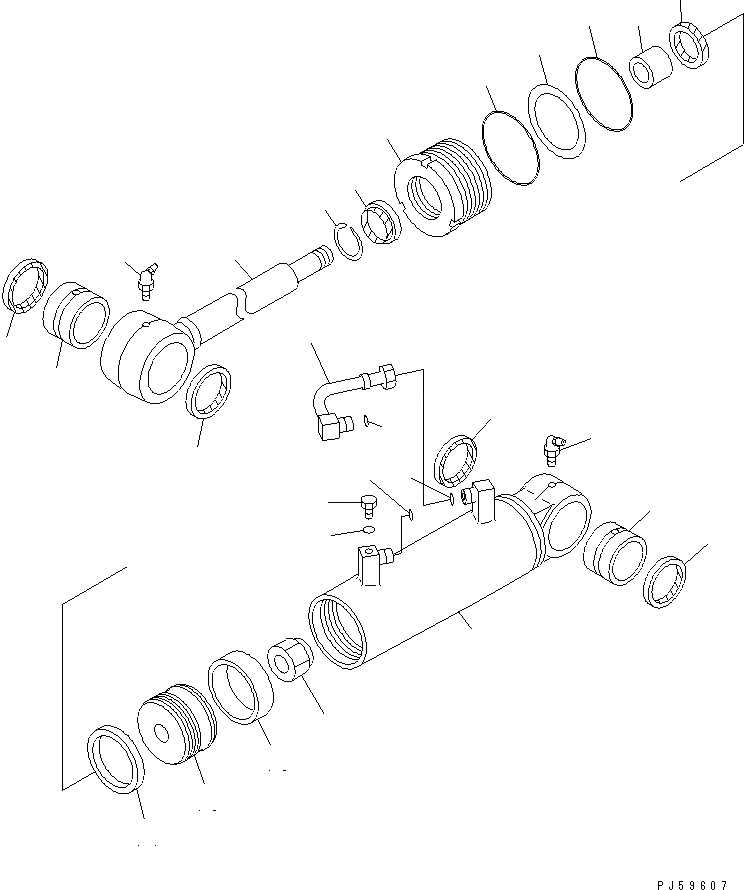 PJ59607