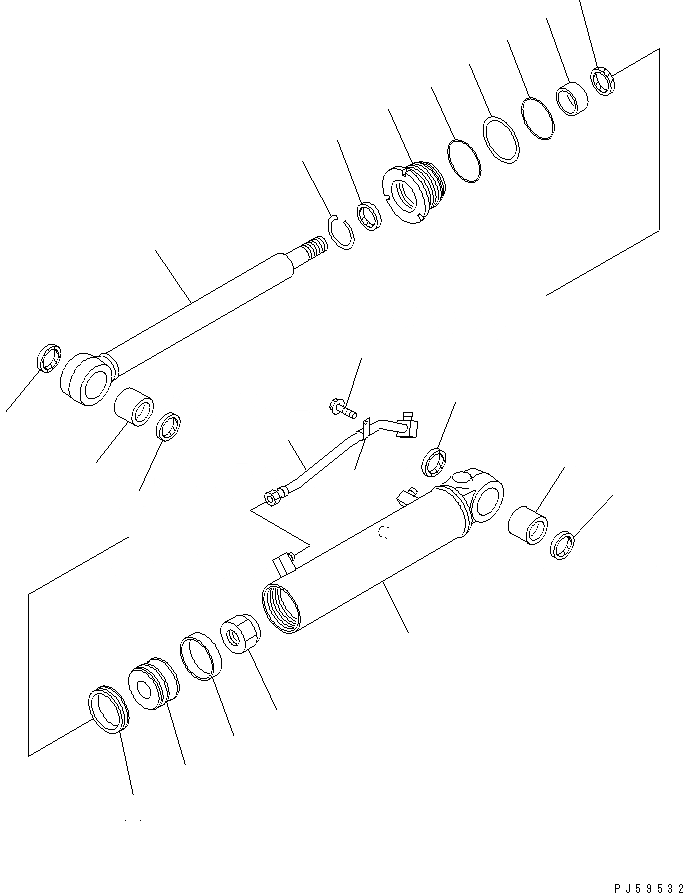 PJ59532