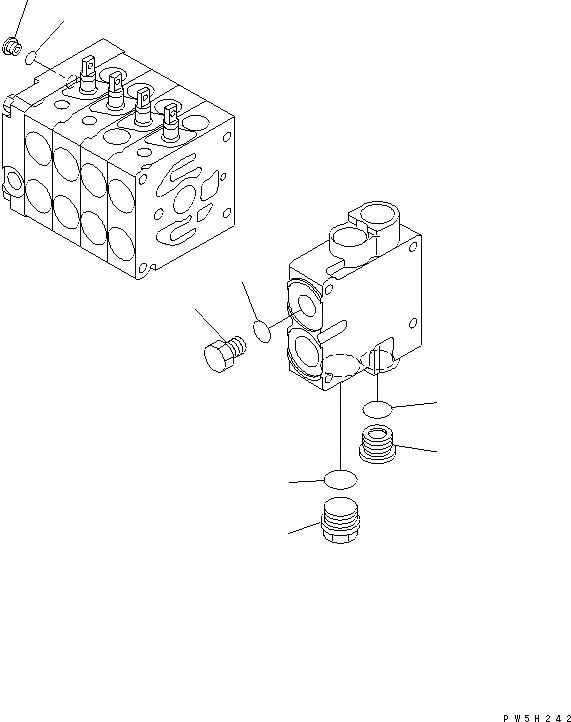 PW5H242