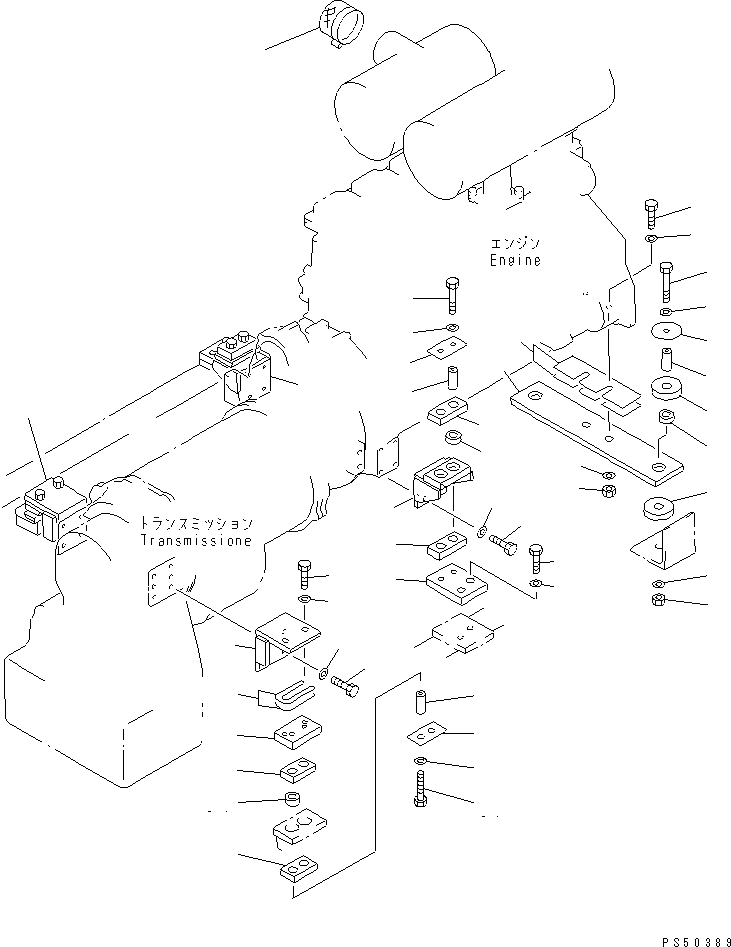 エンジン
Engine

トランスミッション
Transmissione

PS50389