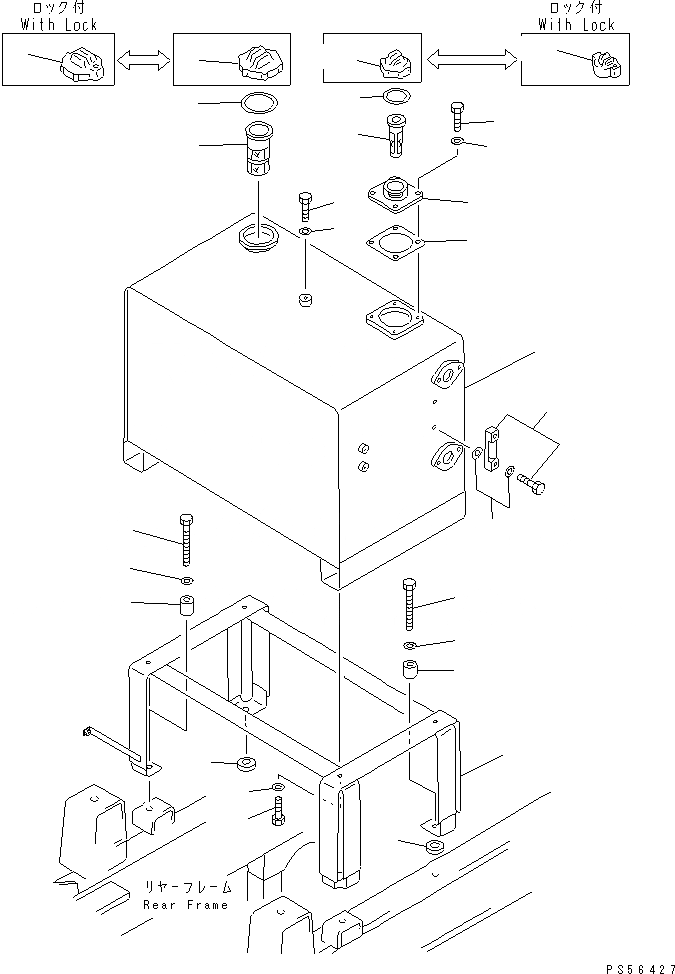 ロック付
With Lock

ロック付
With Lock

リヤーフレーム
Rear Frame

PS56427