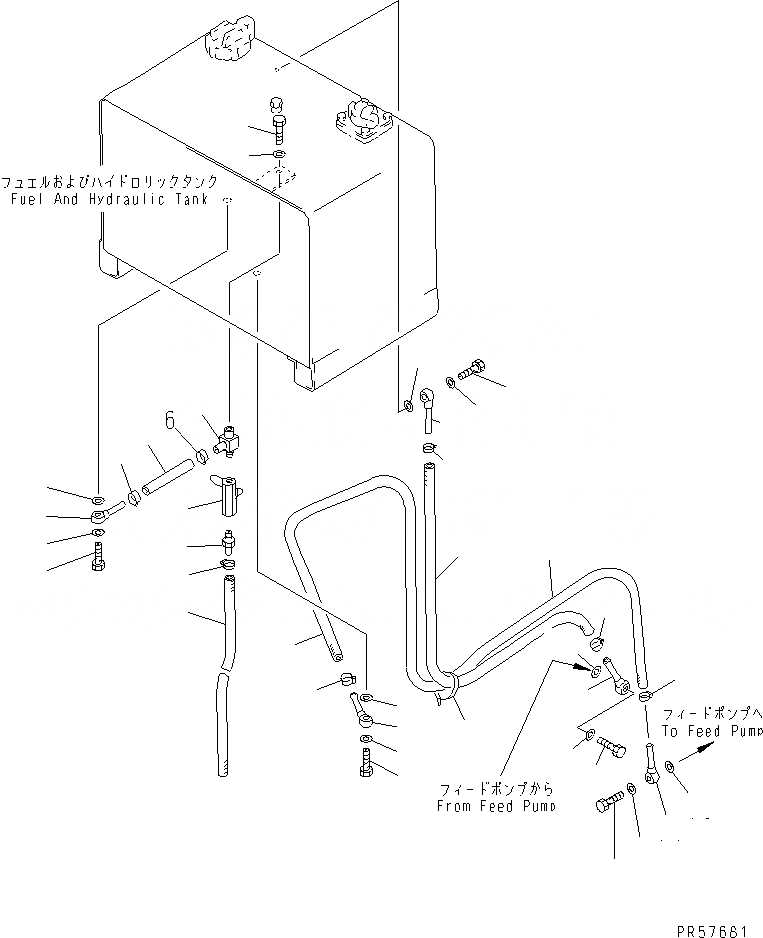 フュエルおよびハイドロリックタンク
Fuel And Hydraulic Tank

6

フィードポンプへ
To Feed Pump

フィードポンプから
From Feed Pump

PR57681