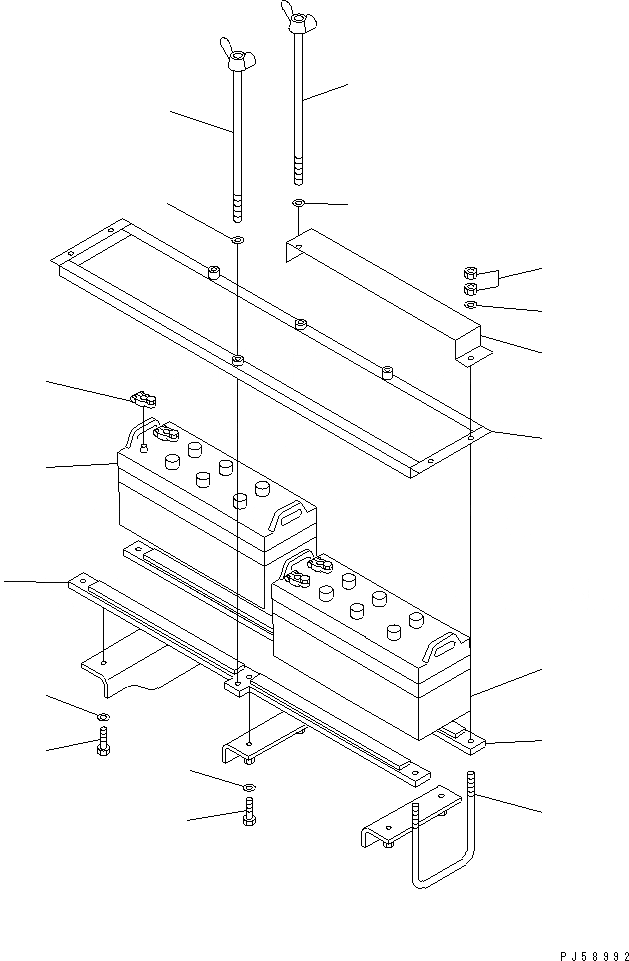 PJ58992