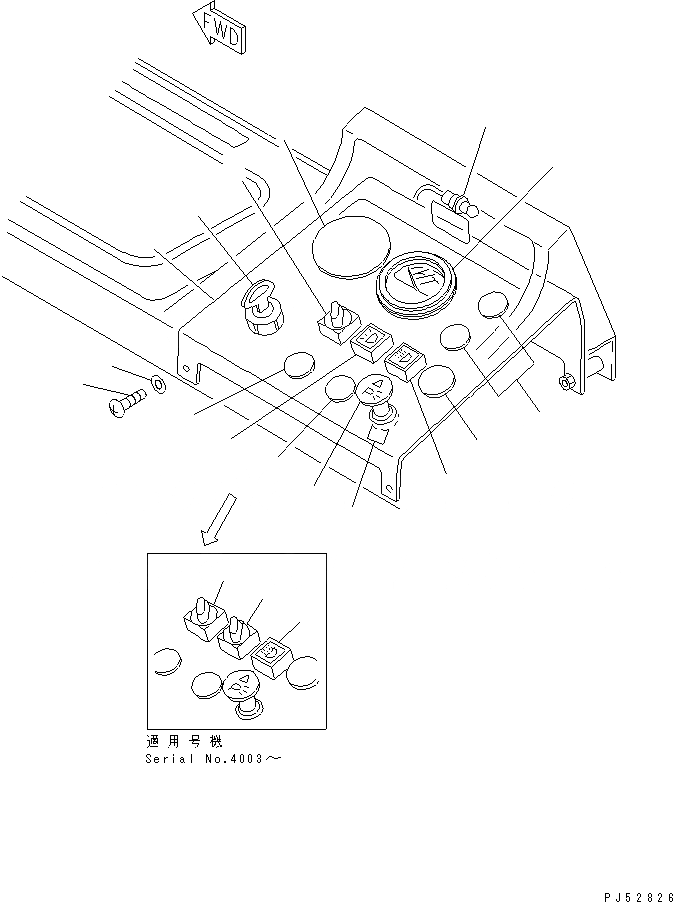 FWD

適用号機
Serial No.4003～

PJ52826