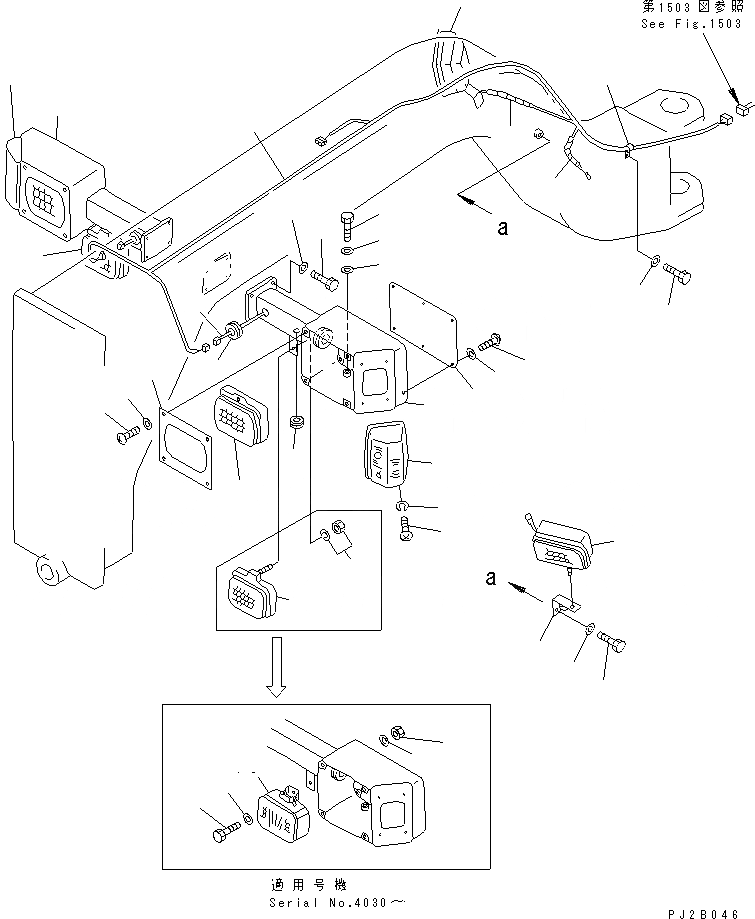 第1503図参照
See Fig.1503

a

a

適用号機
Serial No.4030～

PJ2B046