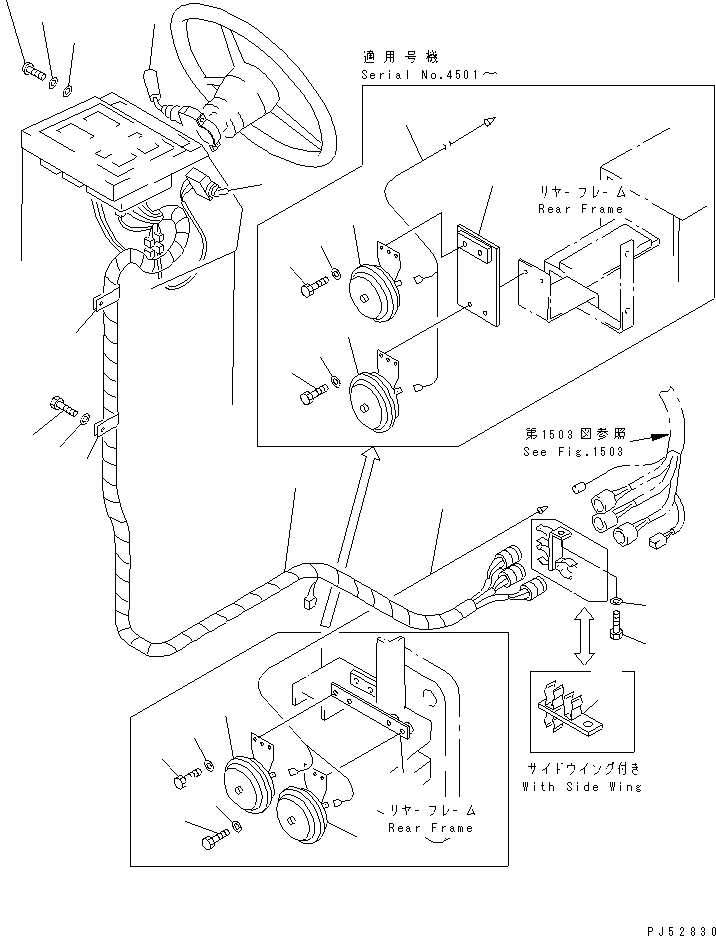 適用号機
Serial No.4501～

リヤーフレーム
Rear Frame

第1503図参照
See Fig.1503

サイドウイング付き
With Side Wing

リヤーフレーム
Rear Frame

PJ52830