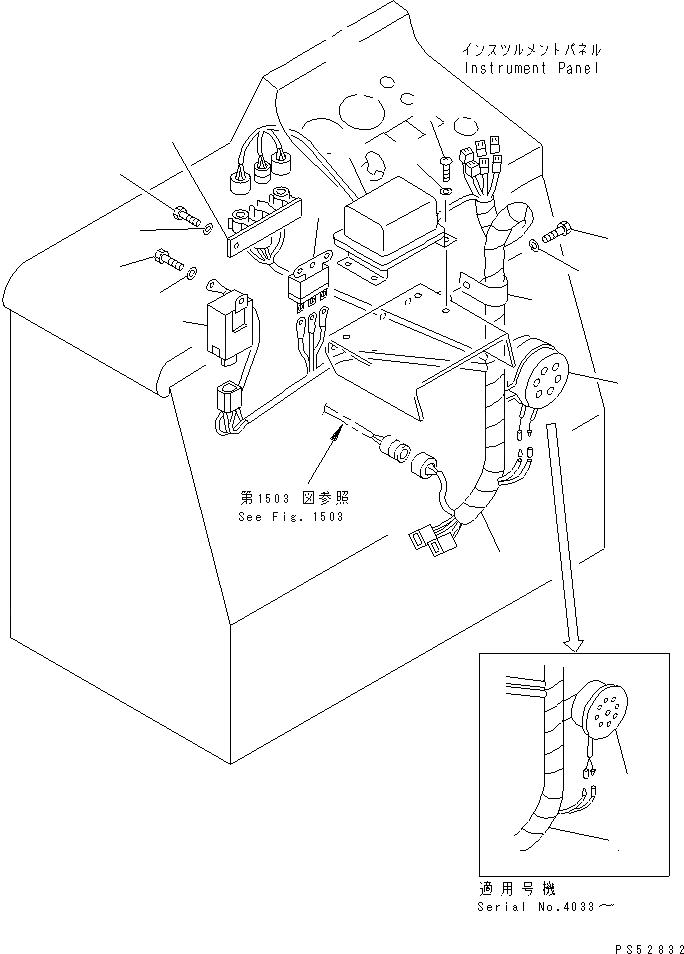 インスツルメントパネル
Instrument Panel

第1503 図参照
See Fig. 1503

適用号機
Serial No.4033～

PS52832