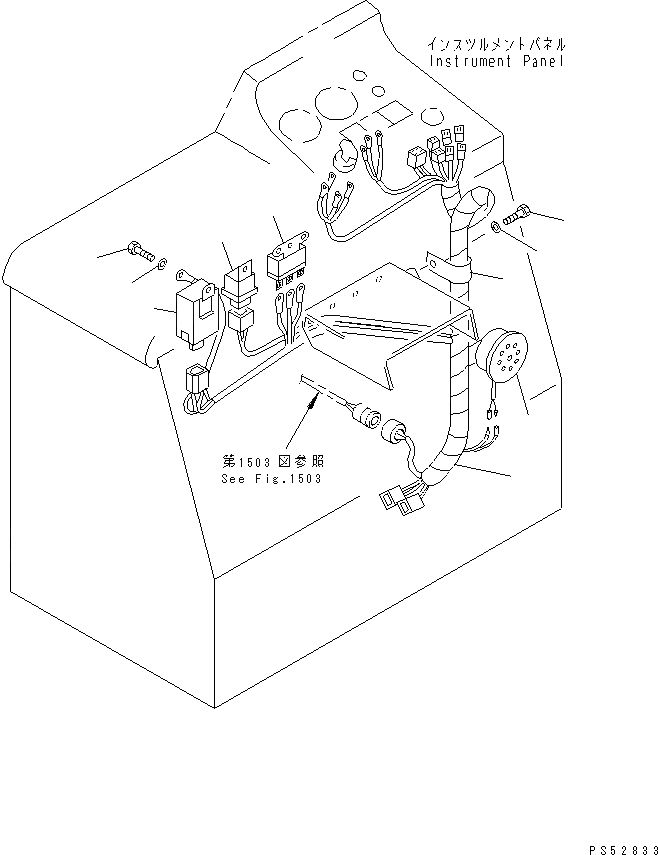 インスツルメントパネル
Instrument Panel

第1503図参照
See Fig.1503

PS52833