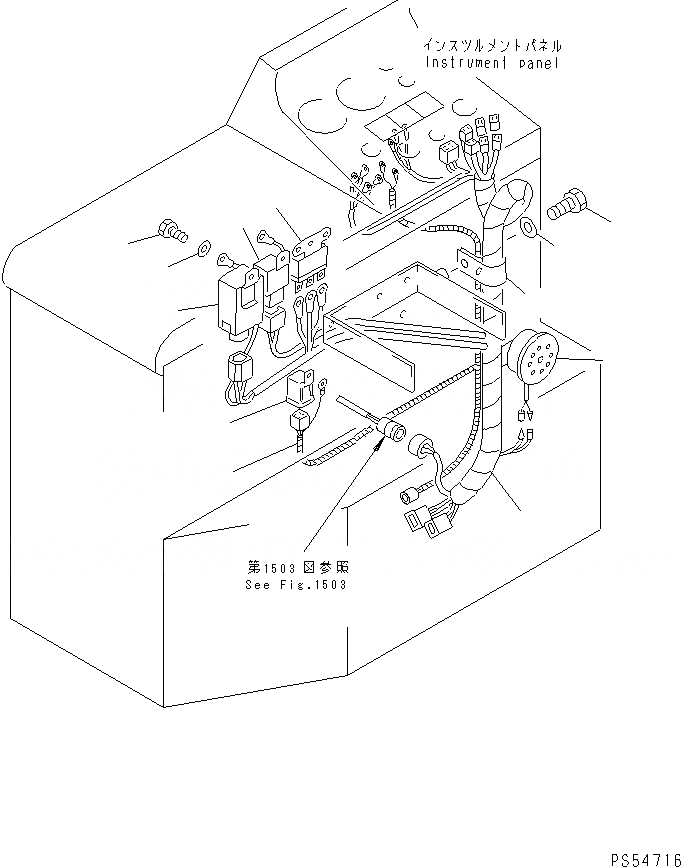 インスツルメントパネル
Instrument panel

第1503図参照
See Fig.1503

PS54716