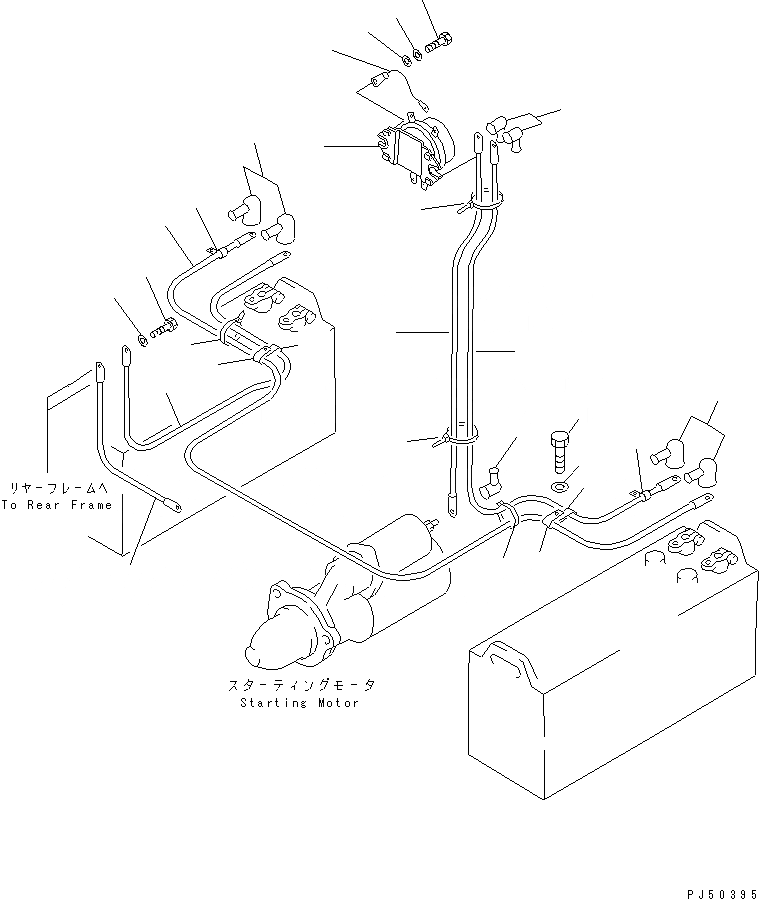 リヤーフレームへ
To Rear Frame

スターティングモータ
Starting Motor

PJ50395