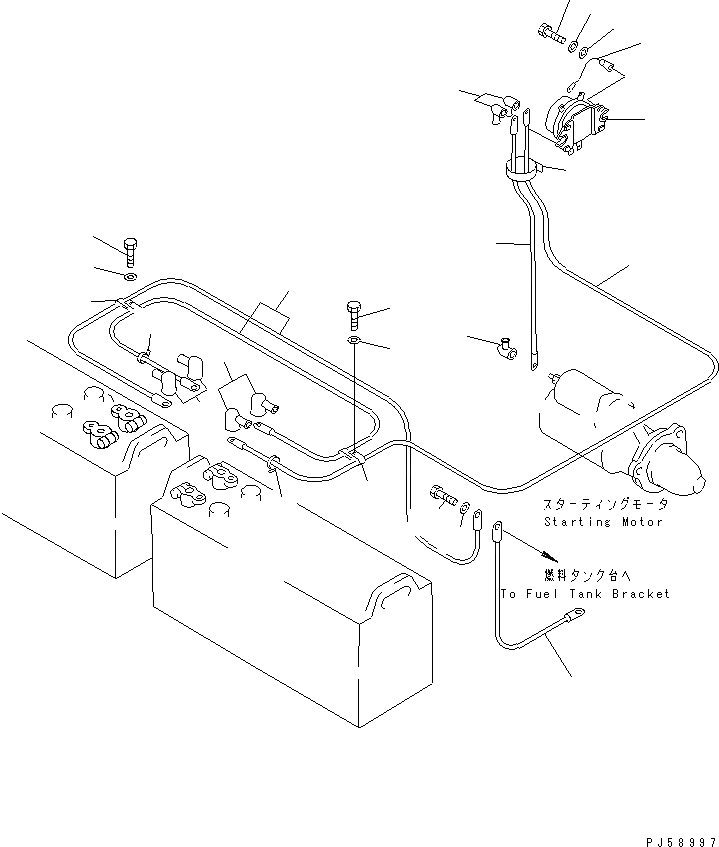 スターティングモータ
Starting Motor

燃料タンク台へ
To Fuel Tank Bracket

PJ58997