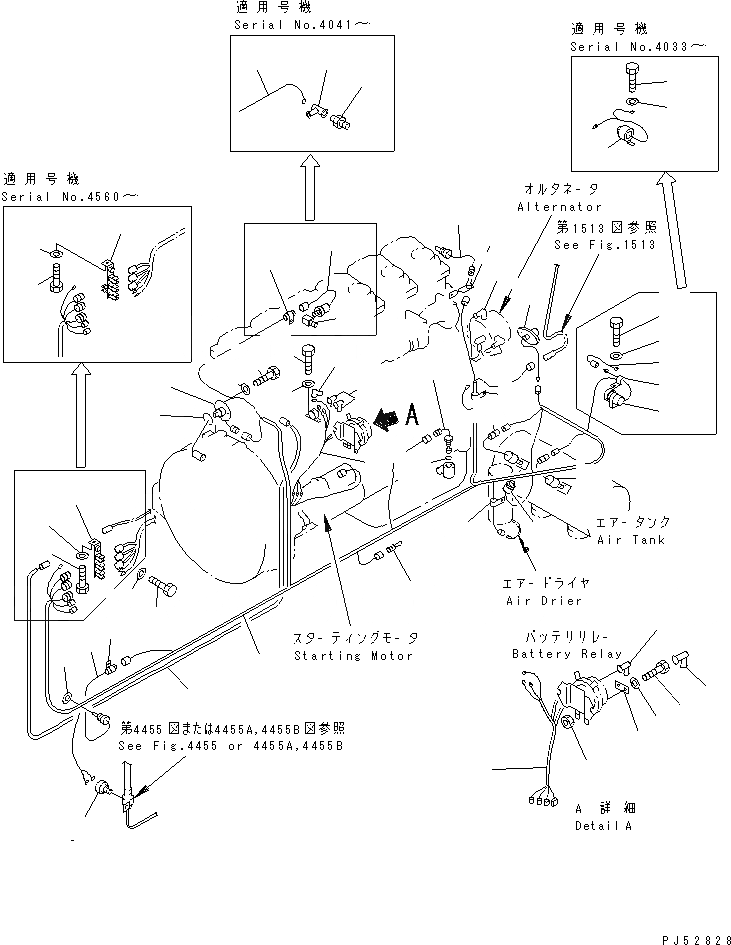 適用号機
Serial No.4041～

適用号機
Serial No.4033～

適用号機
Serial No.4560～

オルタネータ
Alternator
第1513図参照
See Fig.1513

A

エアータンク
Air Tank

エアードライヤ
Air Drier

スターティングモータ
Starting Motor

バッテリリレー
Battery Relay

第4455図または4455A,4455B図参照
See Fig.4455 or 4455A,4455B

A 詳細
Detail A

PJ52828