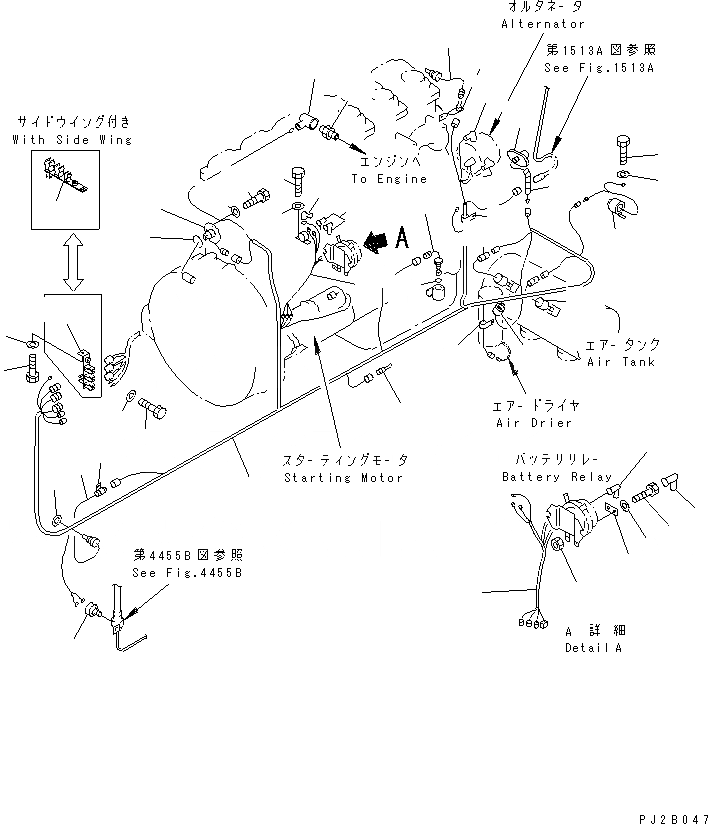 オルタネータ
Alternator

第1513A図参照
See Fig.1513A

サイドウイング付き
With Side Wing

エンジンへ
To Engine

A

エアータンク
Air Tank

エアードライヤ
Air Drier

スターティングモータ
Starting Motor

バッテリリレー
Battery Relay

第4455B図参照
See Fig.4455B

A 詳細
Detail A

PJ2B047