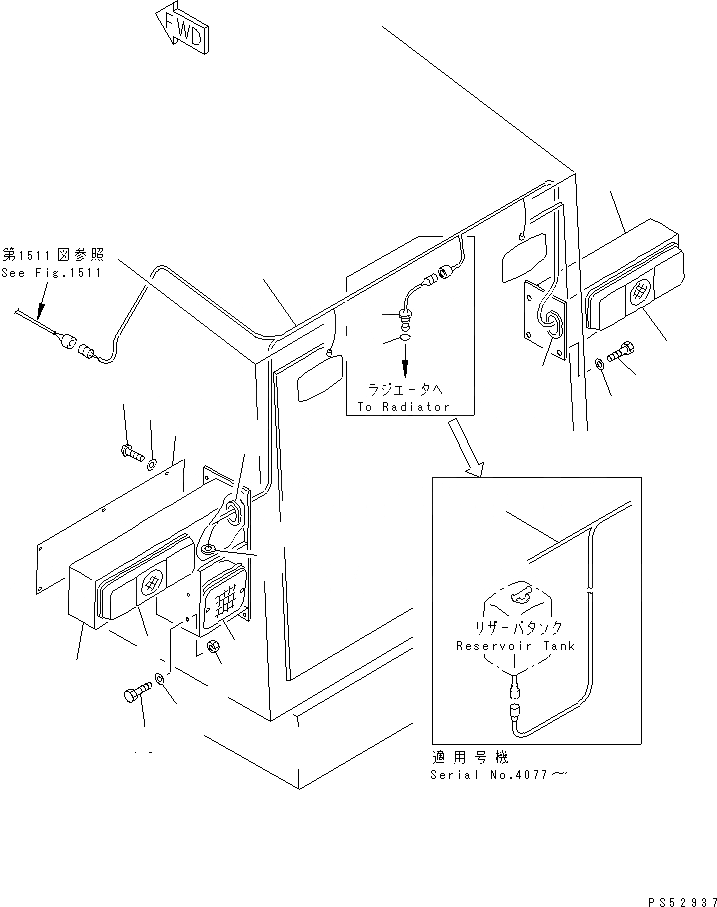 FWD

第1511図参照
See Fig.1511

ラジエータへ
To Radiator

リザーバタンク
Reservoir Tank

適用号機
Serial No.4077～

PS52937