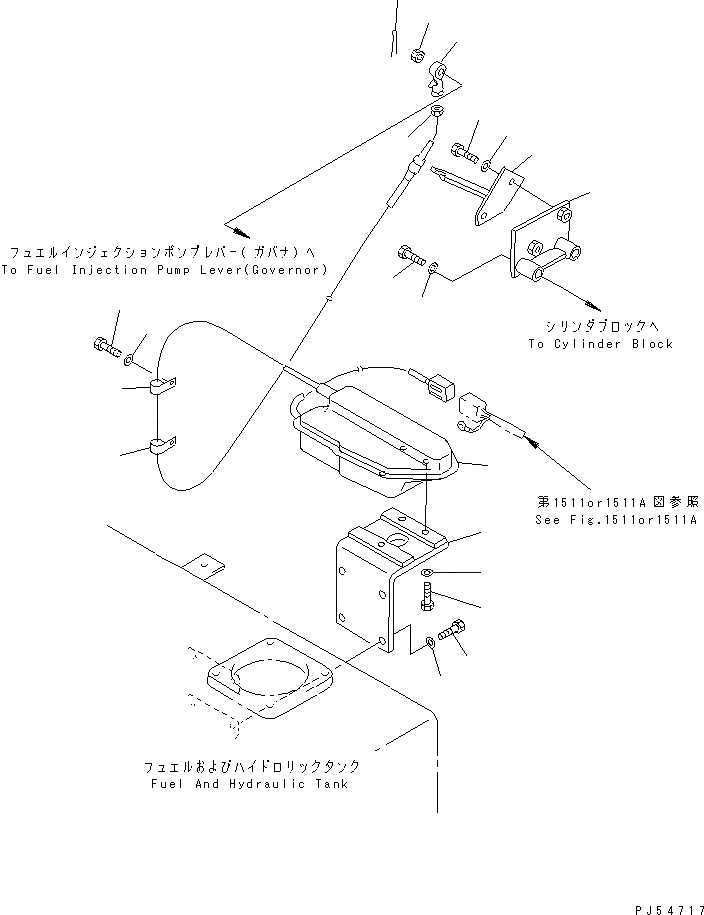 フュエルインジェクションポンプレバー(ガバナ)へ
To Fuel Injection Pump Lever(Governor)

シリンダブロックへ
To Cylinder Block

第1511or1511A図参照
See Fig.1511or1511A

フュエルおよびハイドロリックタンク
Fuel And Hydraulic Tank

PJ54717