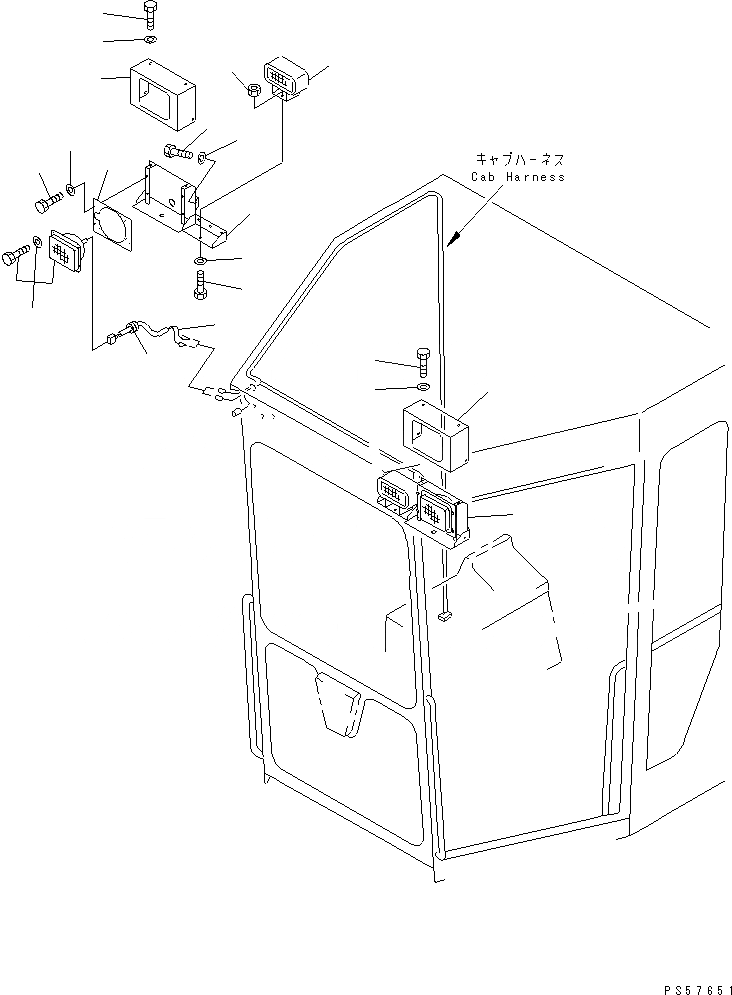 キャブハーネス
Cab Harness

PS57651