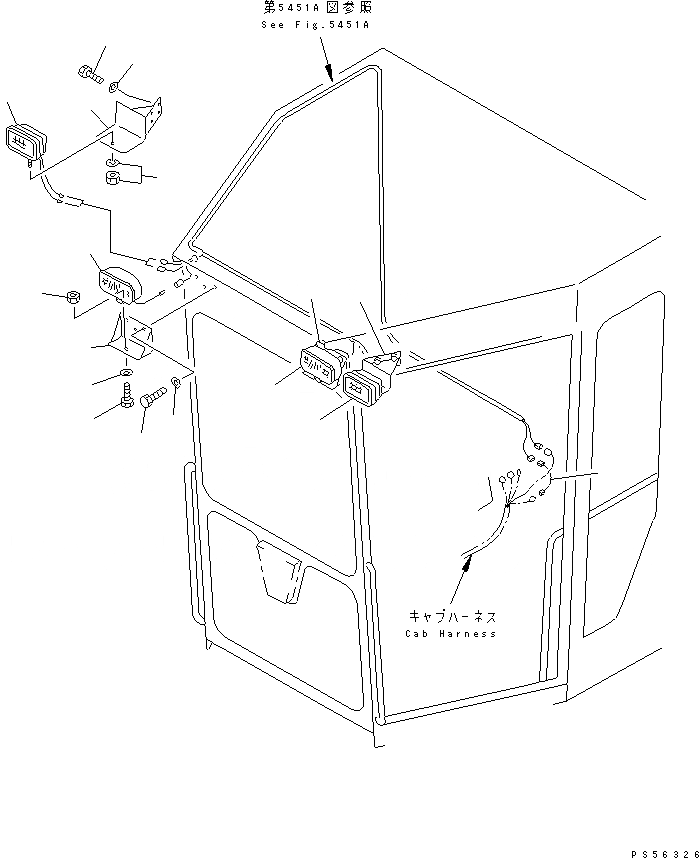 第5451A図参照
See Fig.5451A

キャブハーネス
Cab Harness

PS56326