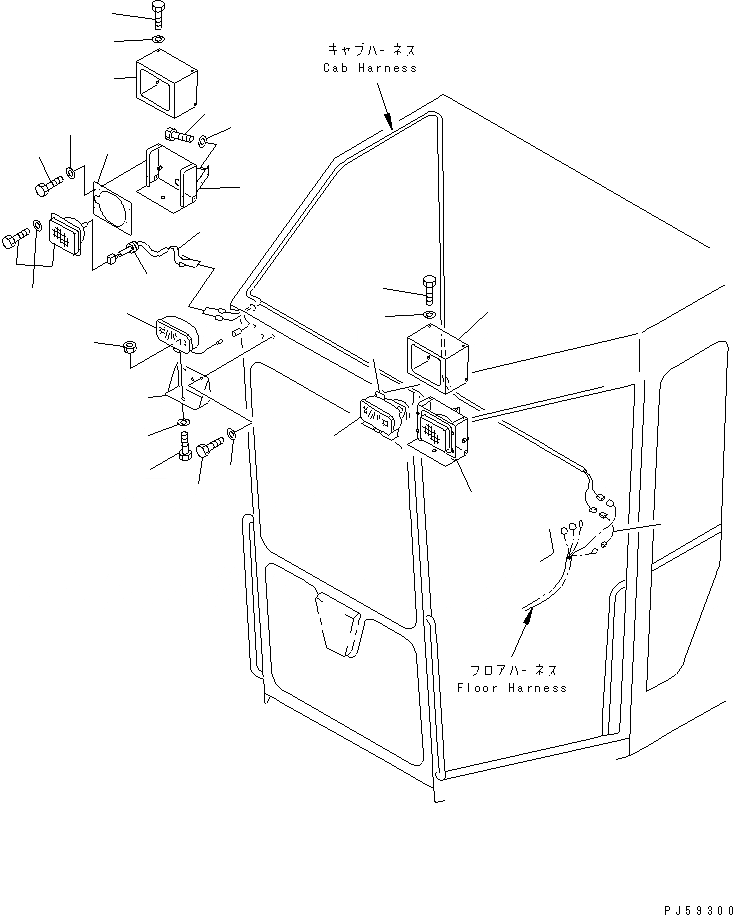 キャブハーネス
Cab Harness

フロアハーネス
Floor Harness

PJ59300