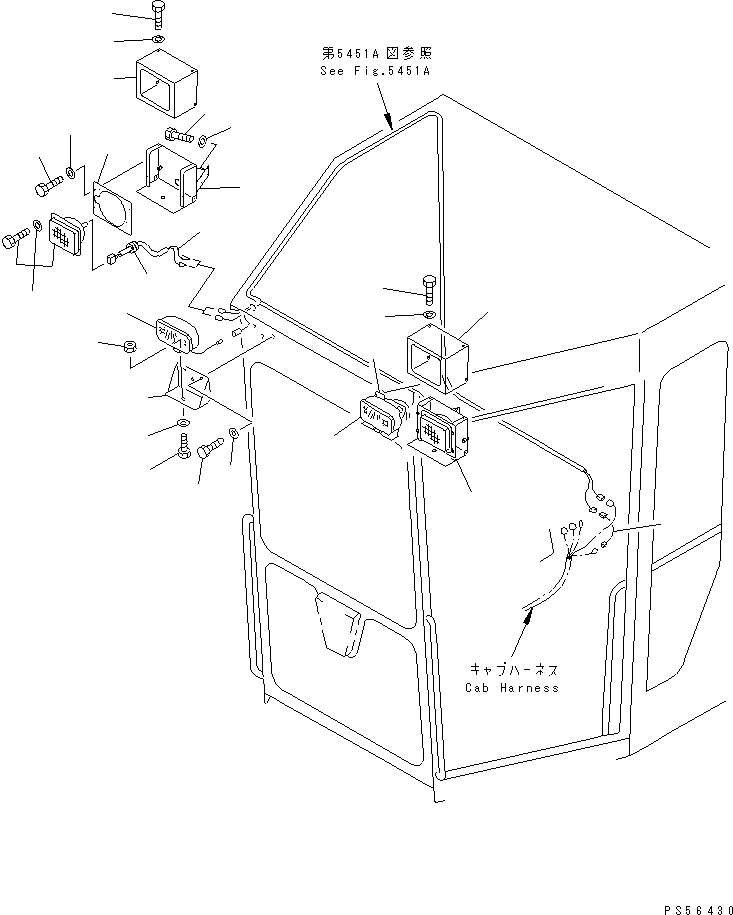 第5451A図参照
See Fig.5451A

キャブハーネス
Cab Harness

PS56430