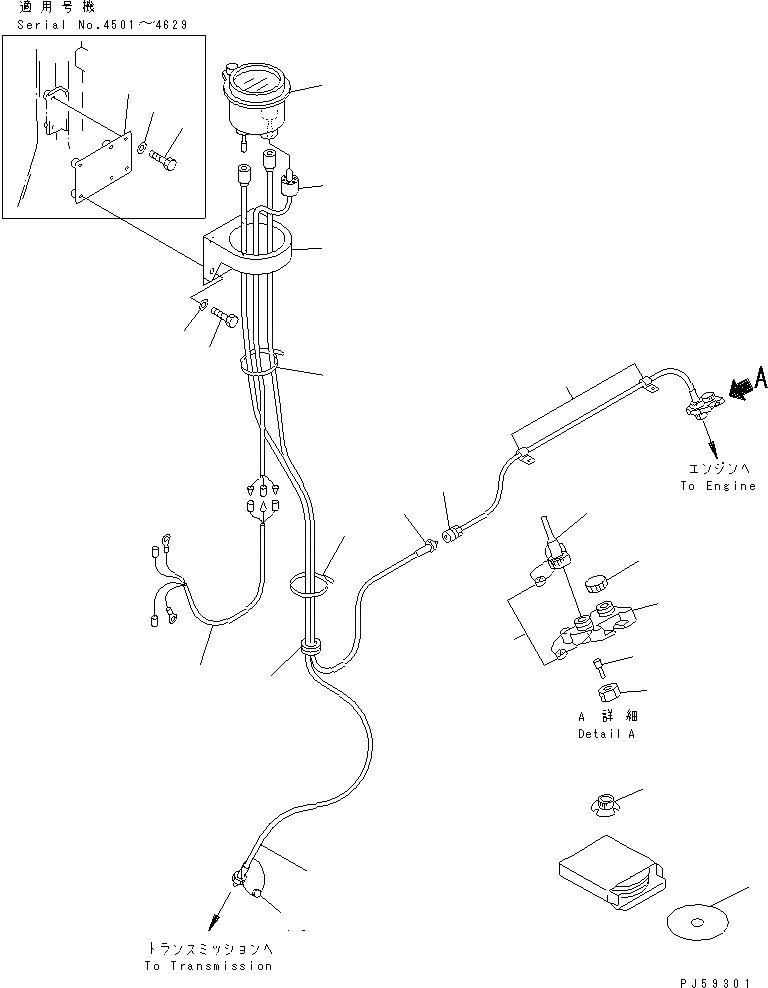 適用号機
Serial No.4501～4629

A

エンジンへ
To Engine

A 詳細
Detail A

トランスミッションへ
To Transmission

PJ59301