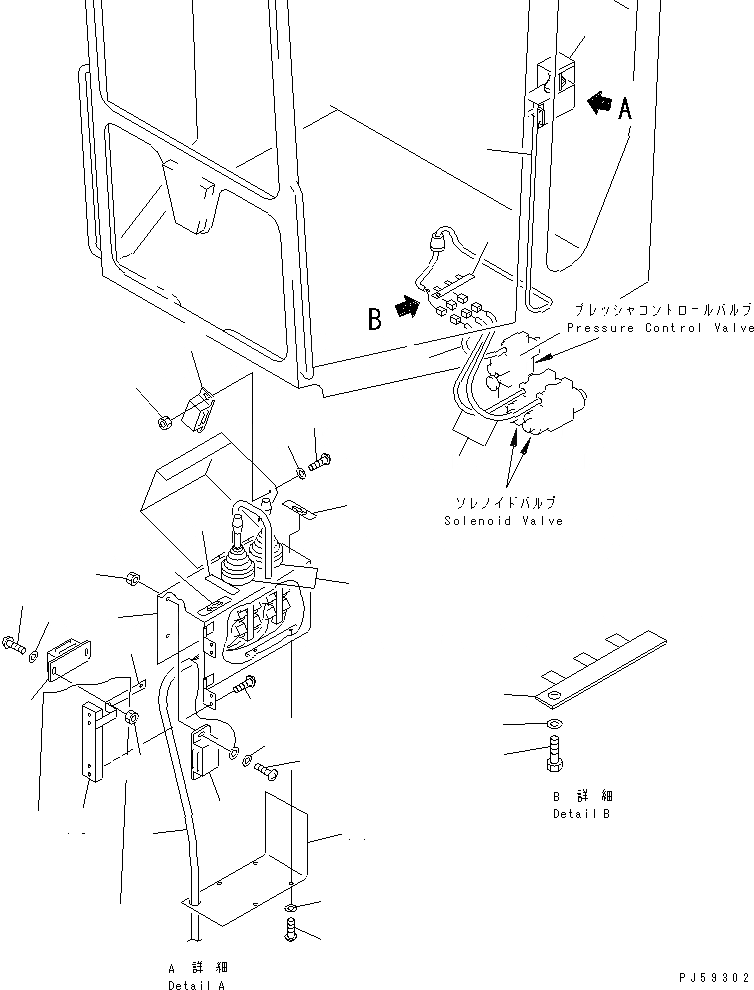 A

B

プレッシャコントロールバルブ
Pressure Control Valve

ソレノイドバルブ
Solenoid Valve

B 詳細
Detail B

A 詳細
Detail A

PJ59302