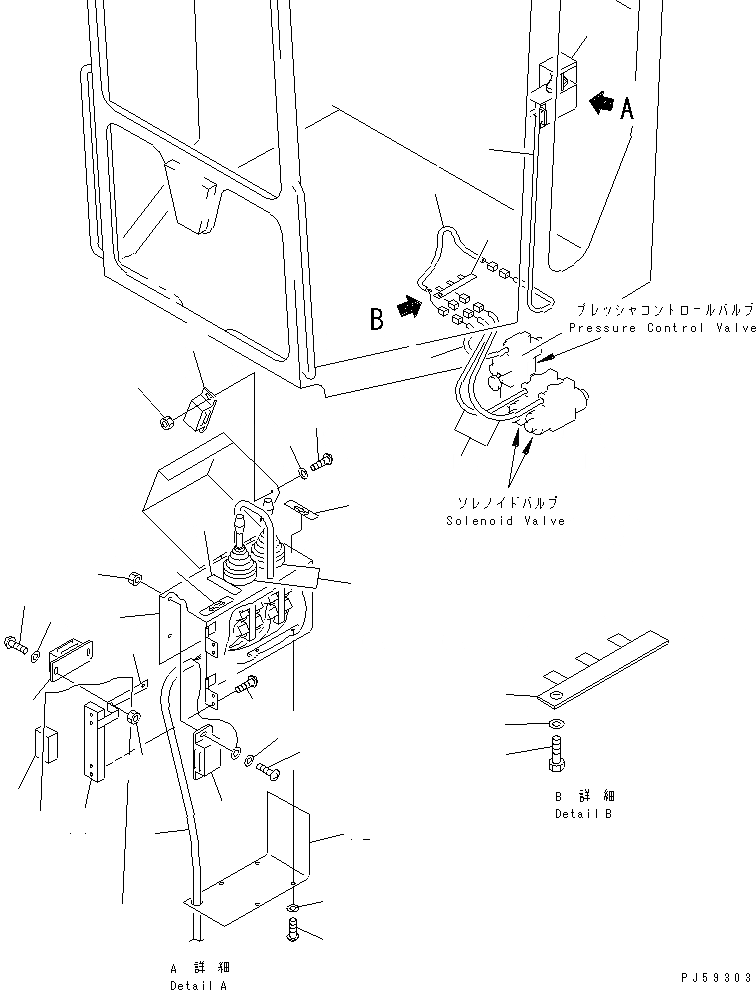 A

B

プレッシャコントロールバルブ
Pressure Control Valve

ソレノイドバルブ
Solenoid Valve

B 詳 細
Detail B

A 詳 細
Detail A

PJ59303