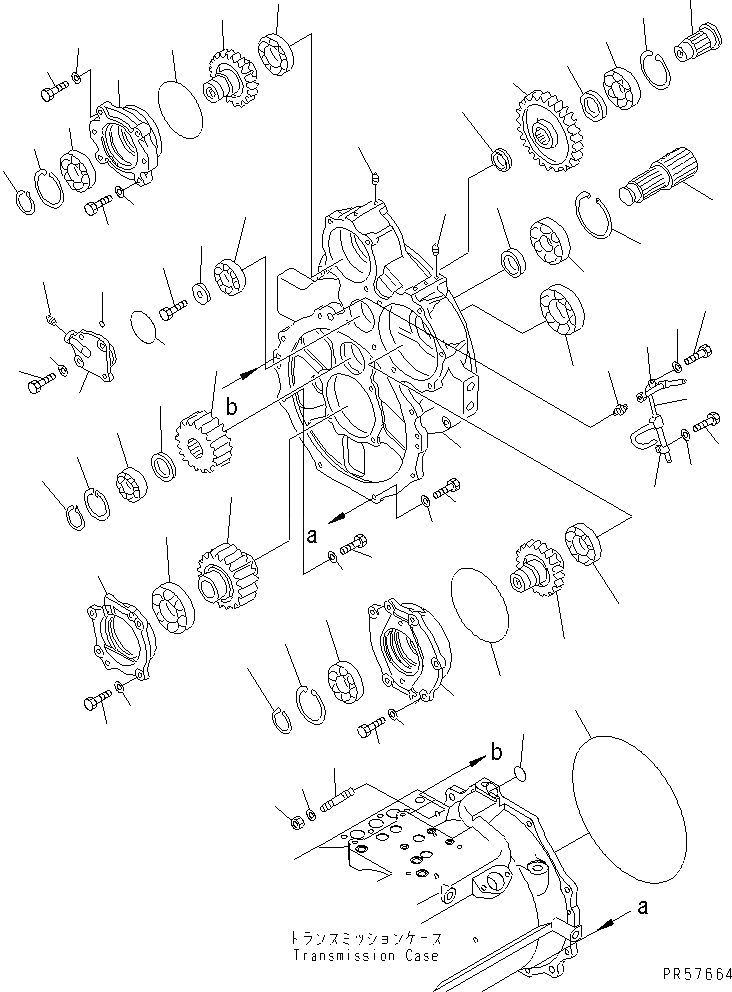 b

a

b

a

トランスミッションケース
Transmission Case

PR57664