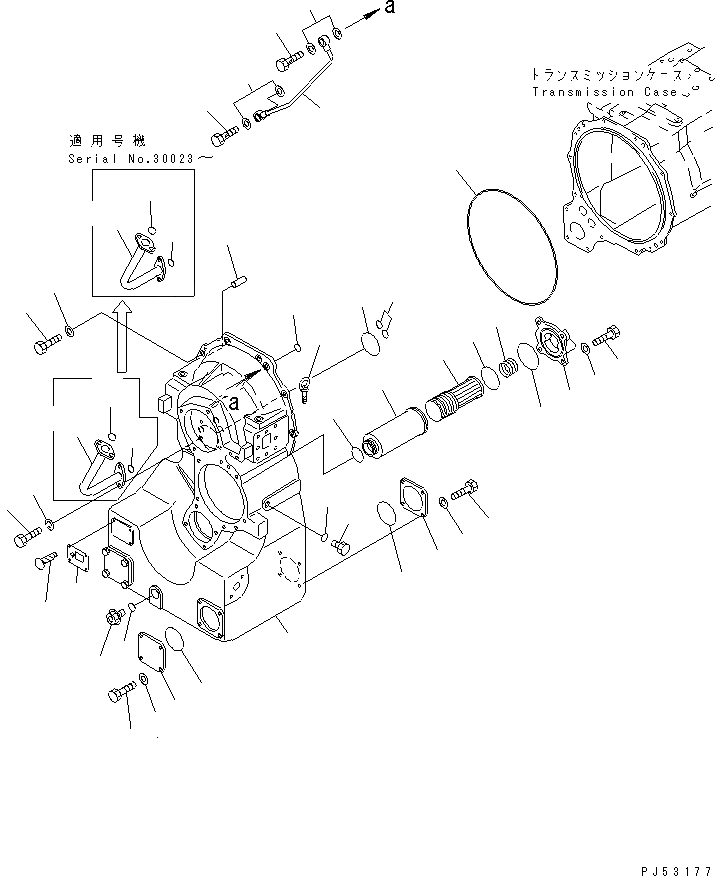 a

トランスミッションケース
Transmission Case

適用号機
Serial No.30023～

a

PJ53177