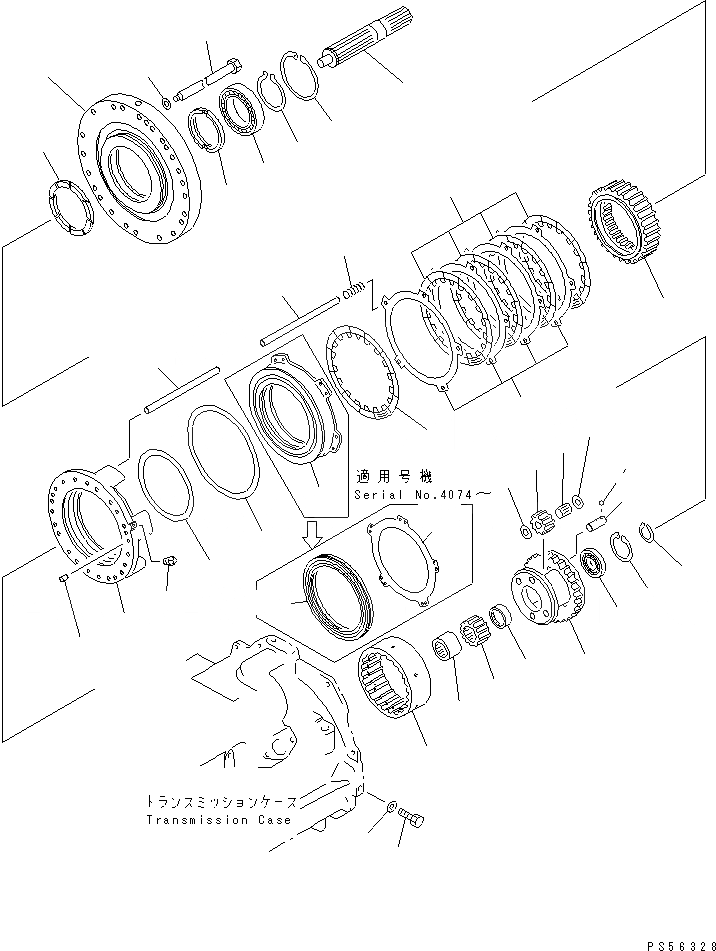 適用号機
Serial No.4074～

トランスミッションケース
Transmission Case

PS56328