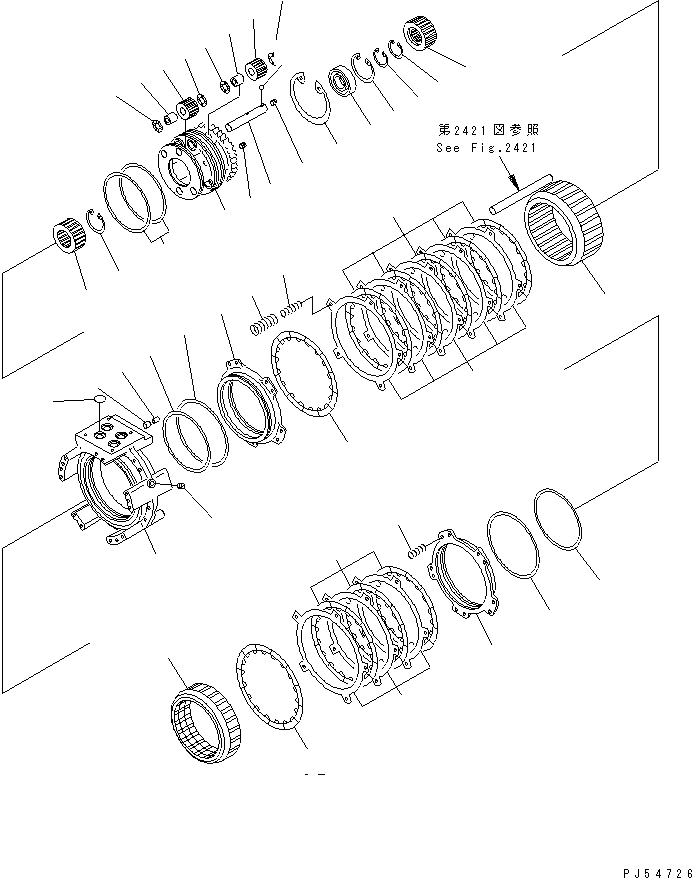 第2421図参照
See Fig.2421

PJ54726