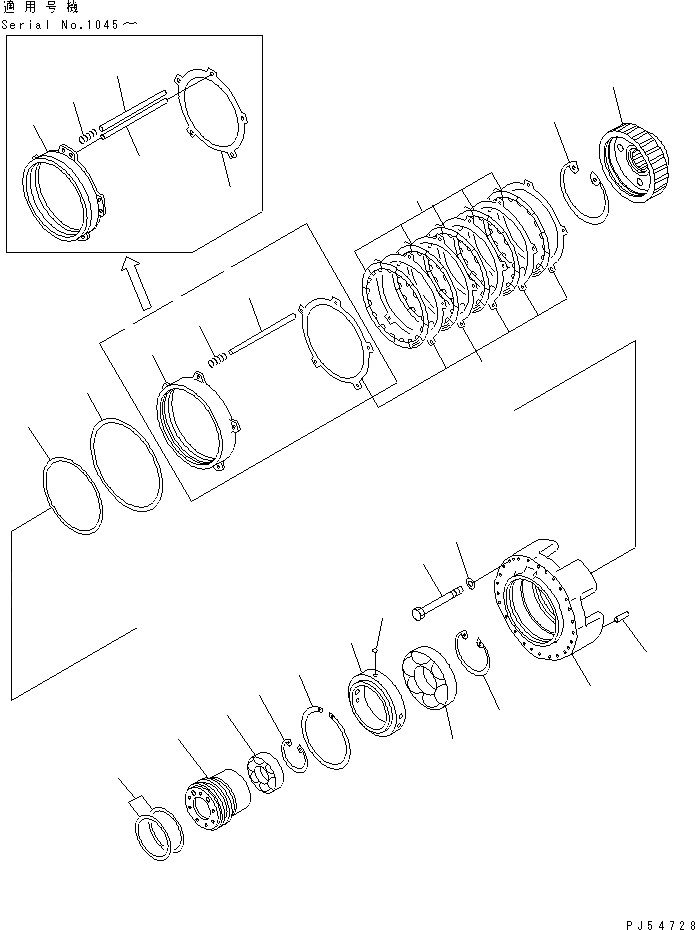 適用号機
Serial No.1045～

PJ54728