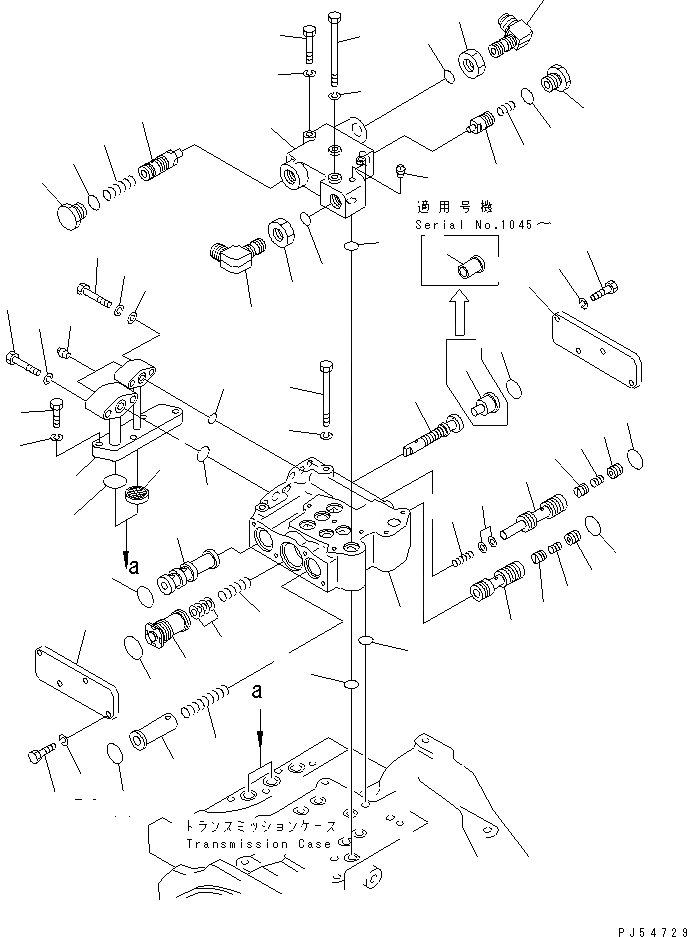 適用号機
Serial No.1045～

a

a

トランスミッションケース
Transmission Case

PJ54729