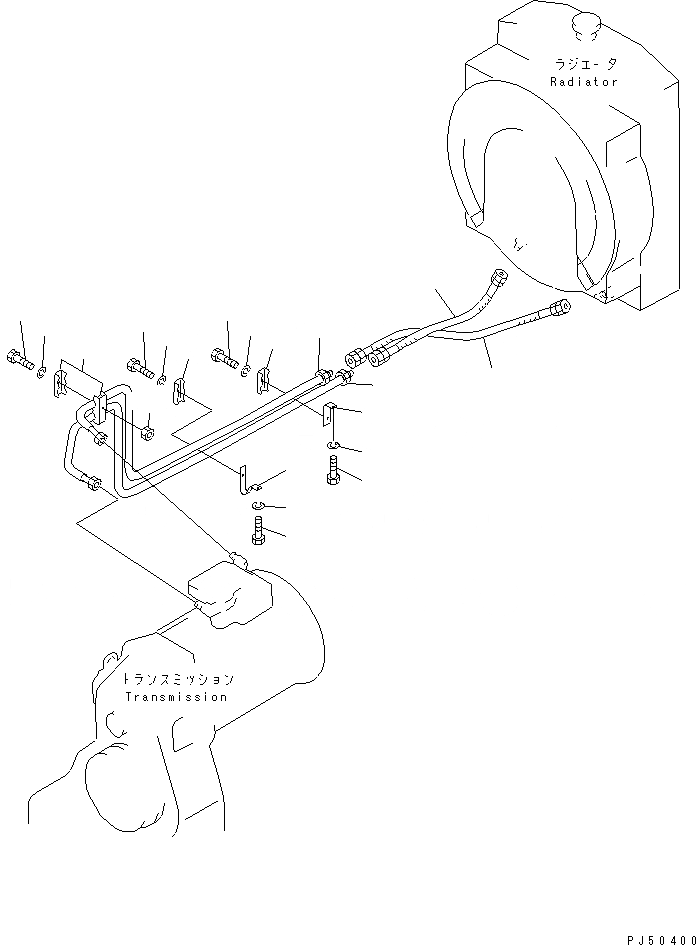 ラジエータ
Radiator

トランスミッション
Transmission

PJ50400