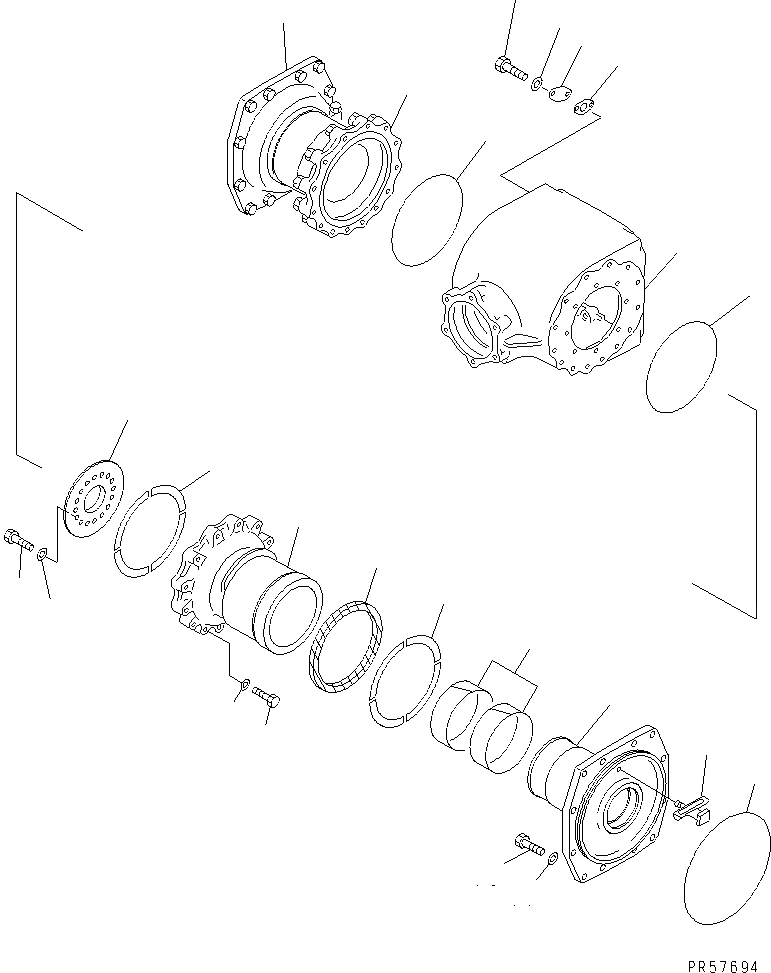 PR57694