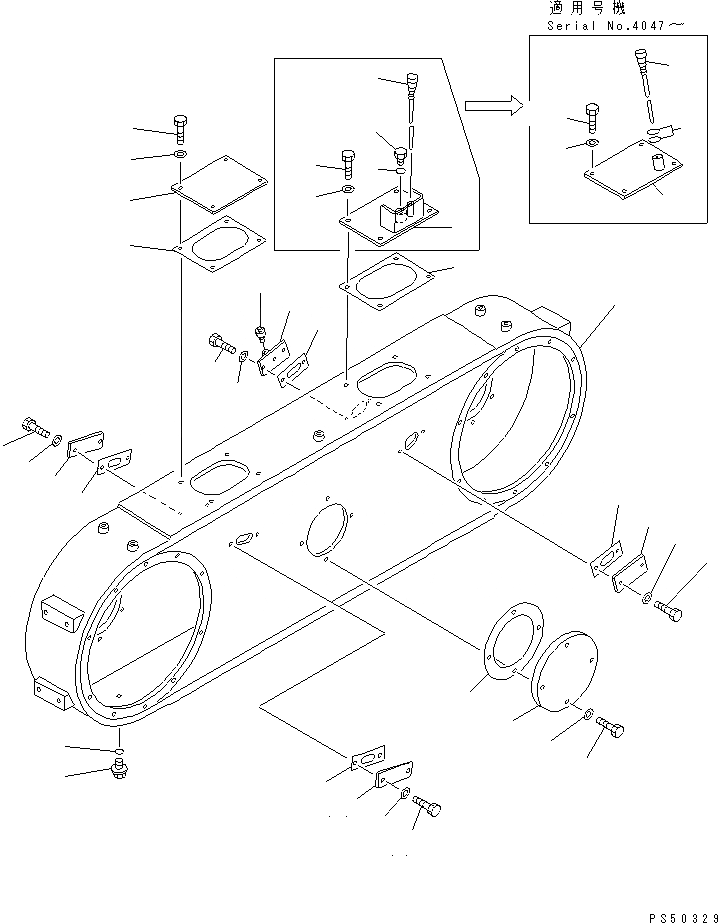 適用号機
Serial No.4047～

PS50329