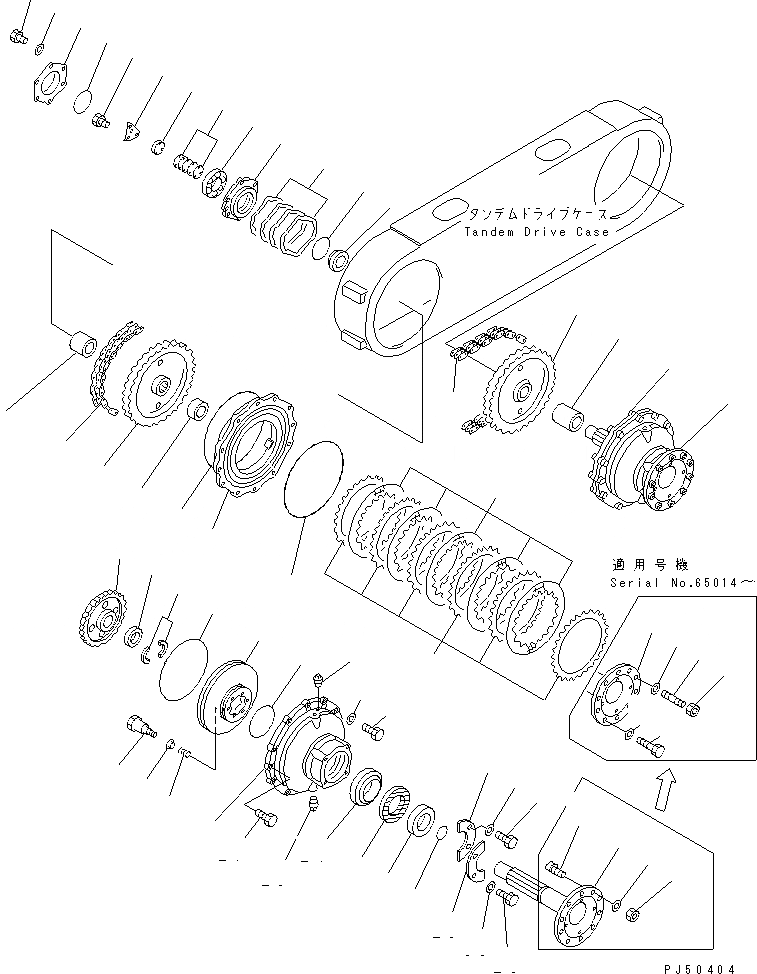 タンデムドライブケース
Tandem Drive Case

適用号機
Serial No.65014～

PJ50404