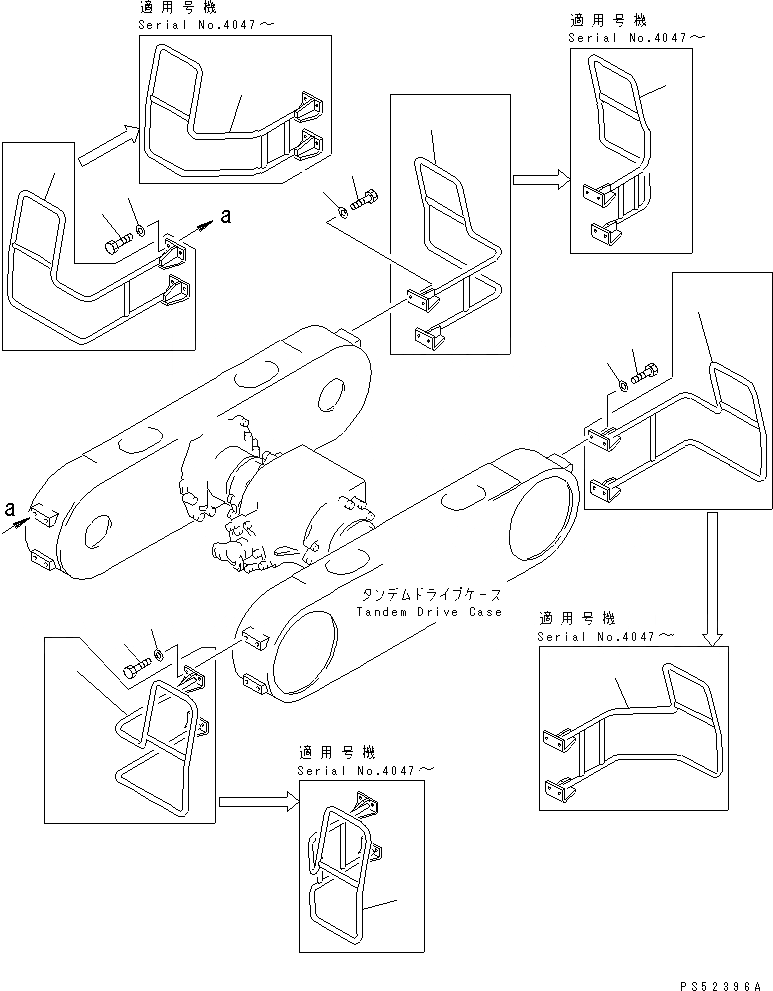 適用号機
Serial No.4047～

適用号機
Serial No.4047～

a

a

タンデムドライブケース
Tandem Drive Case

適用号機
Serial No.4047～

適用号機
Serial No.4047～

PS52396A