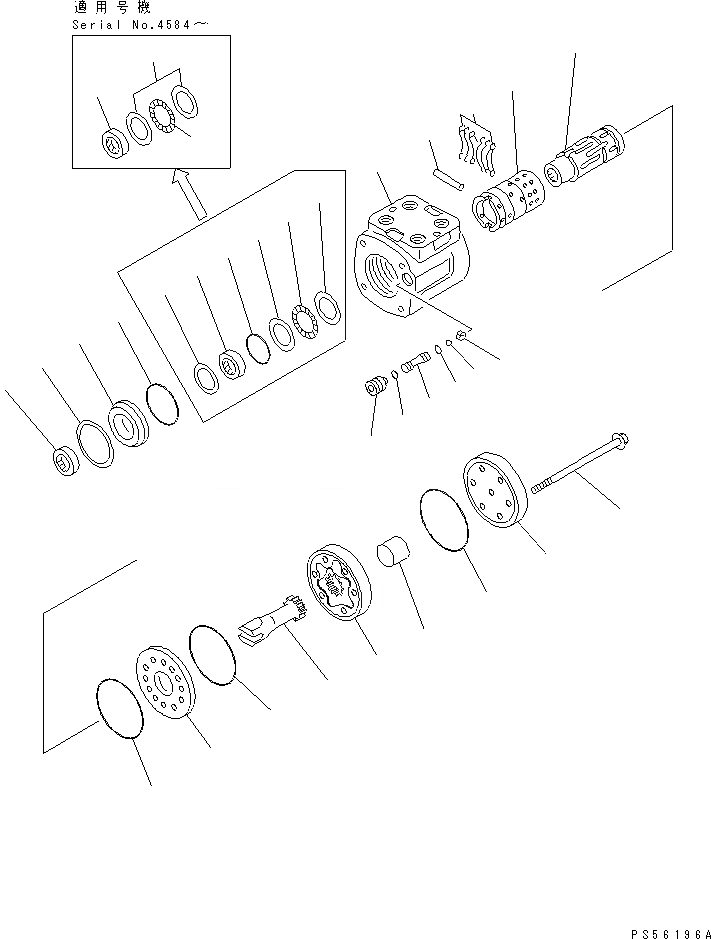 適用号機
Serial No.4584～

PS56196A