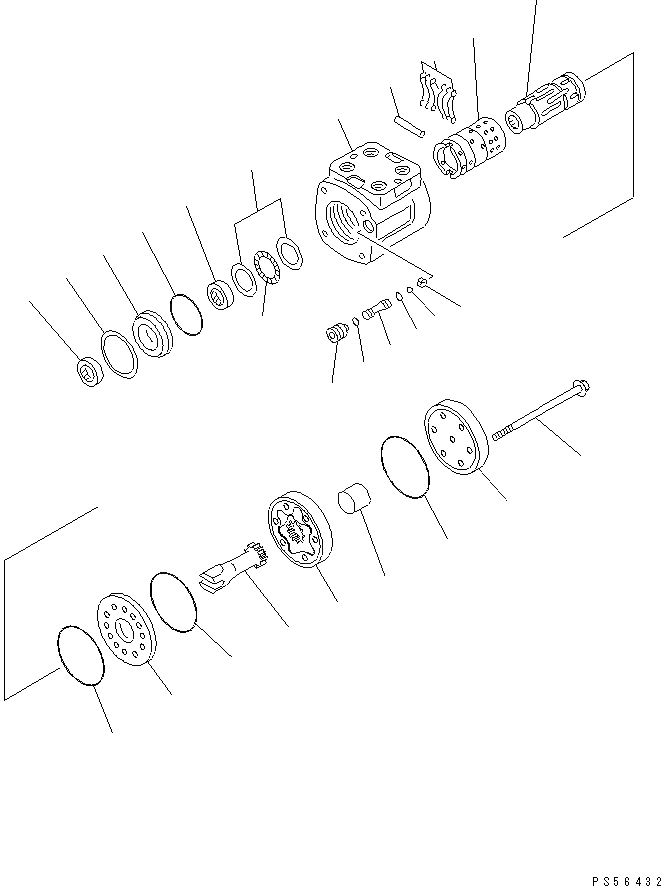 PS56432