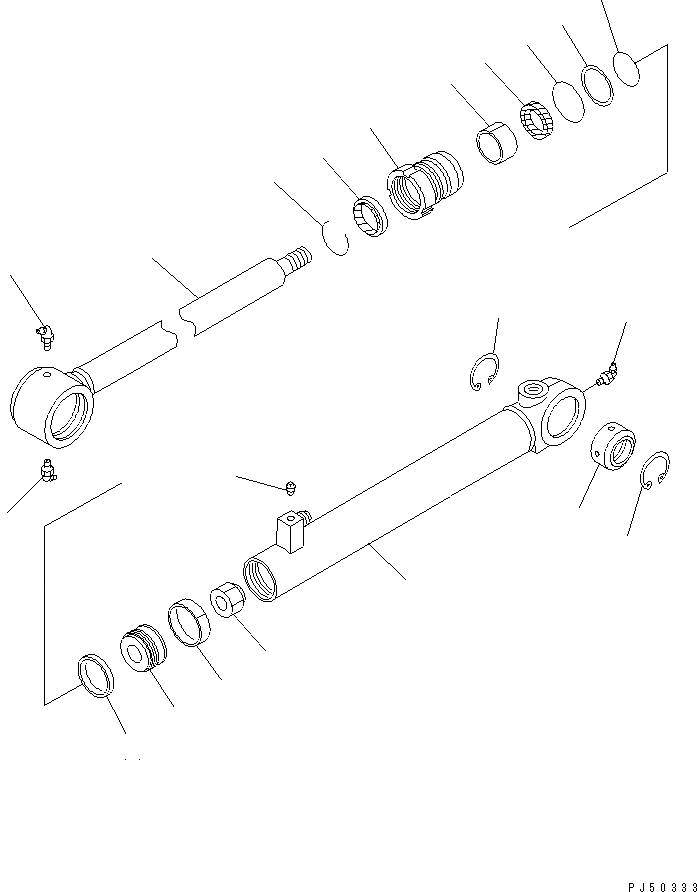 PJ50333