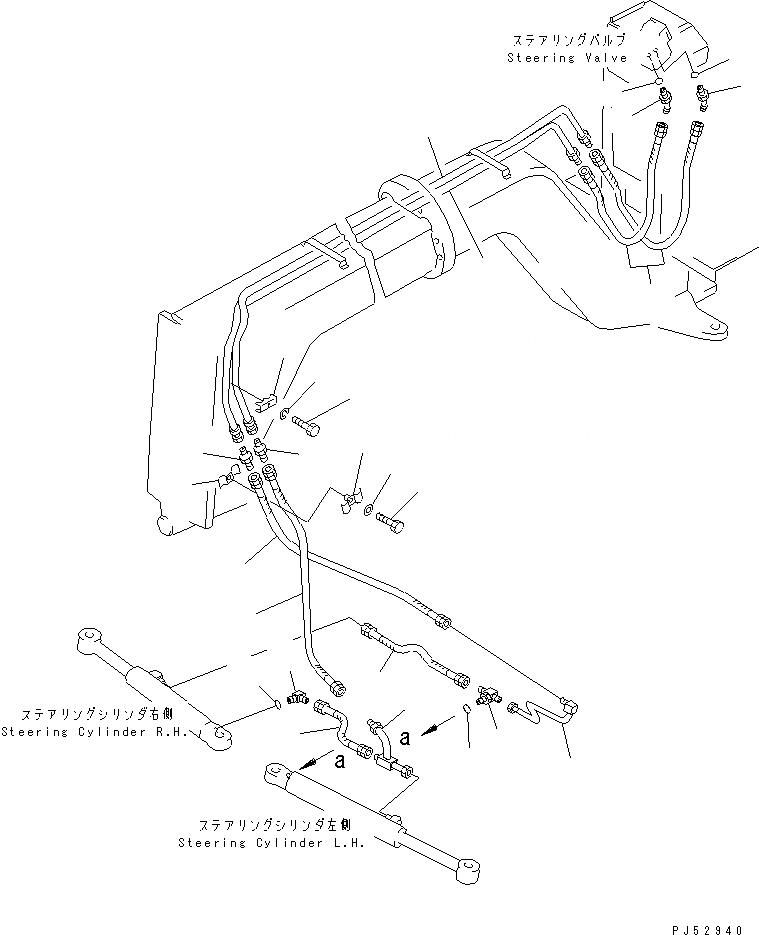 ステアリングバルブ
Steering Valve

ステアリングシリンダ右側
Steering Cylinder R.H.

a

a

ステアリングシリンダ左側
Steering Cylinder L.H.

PJ52940