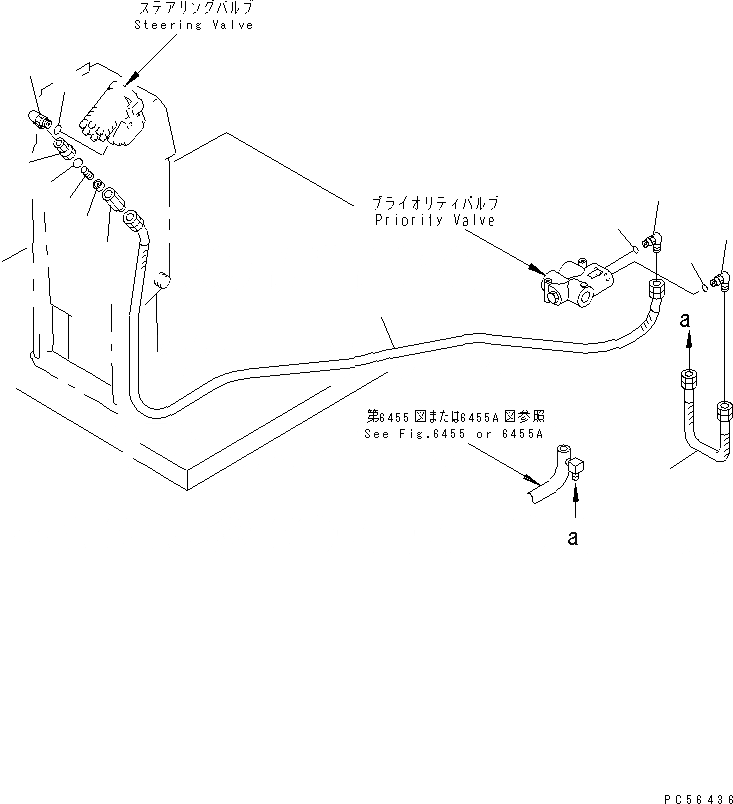 ステアリングバルブ
Steering Valve

プライオリティバルブ
Priority Valve

a

第6455図または6455A図参照
See Fig.6455 or 6455A

a

PC56436