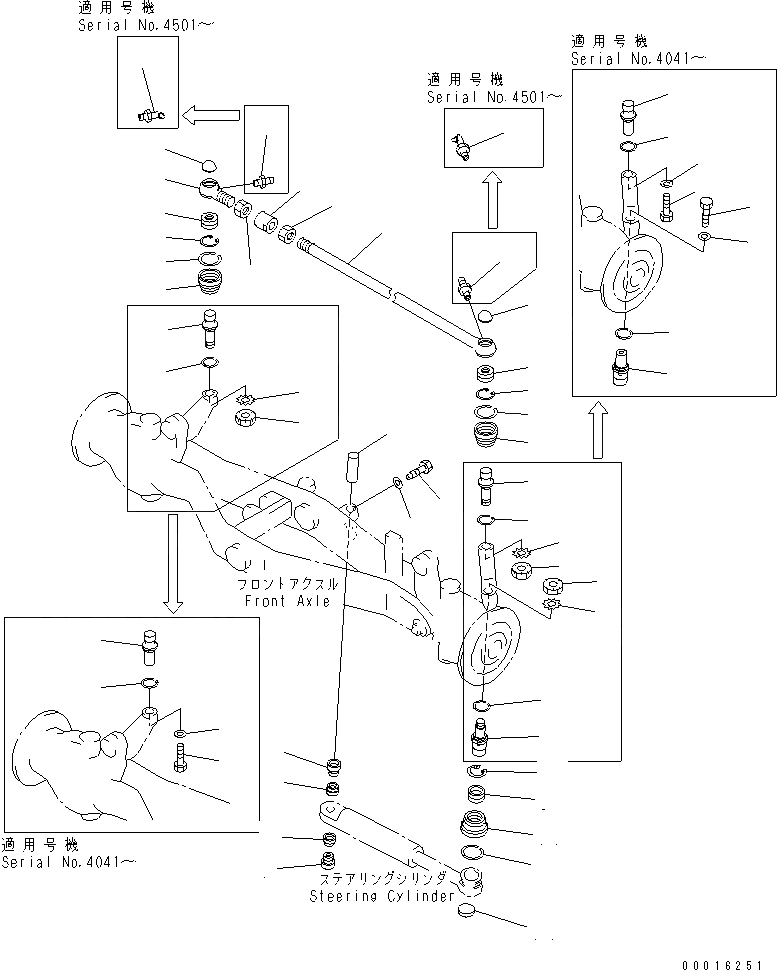 適用号機
Serial No.4501～

適用号機
Serial No.4501～

適用号機
Serial No.4041～

フロントアクスル
Front Axle

適用号機
Serial No.4041～

ステアリングシリンダ
Steering Cylinder

00016251