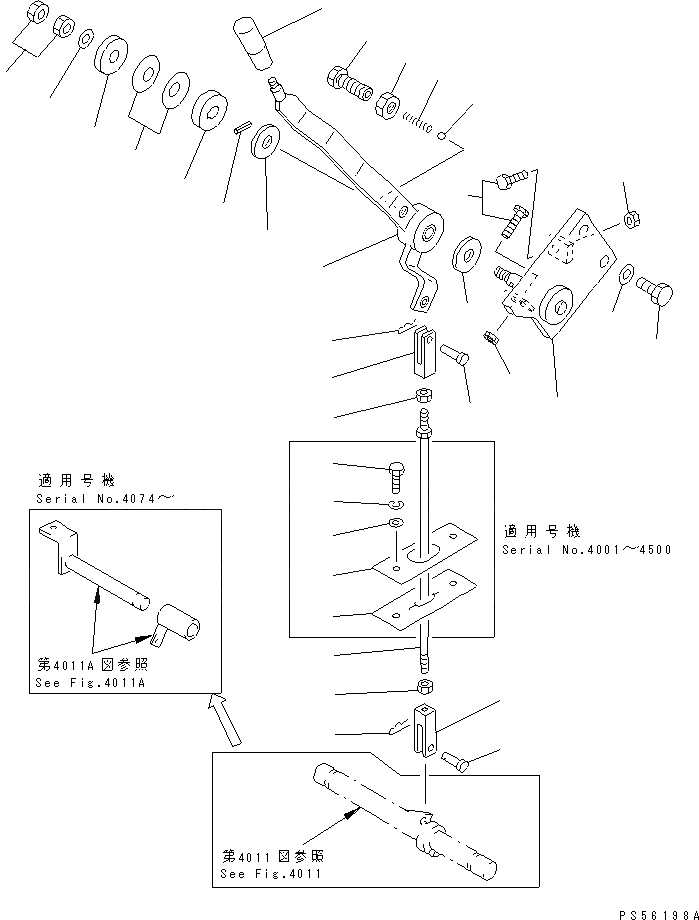 適用号機
Serial No.4074～

第4011A図参照
See Fig.4011A

適用号機
Serial No.4001～4500

第4011図参照
See Fig.4011

PS56198A