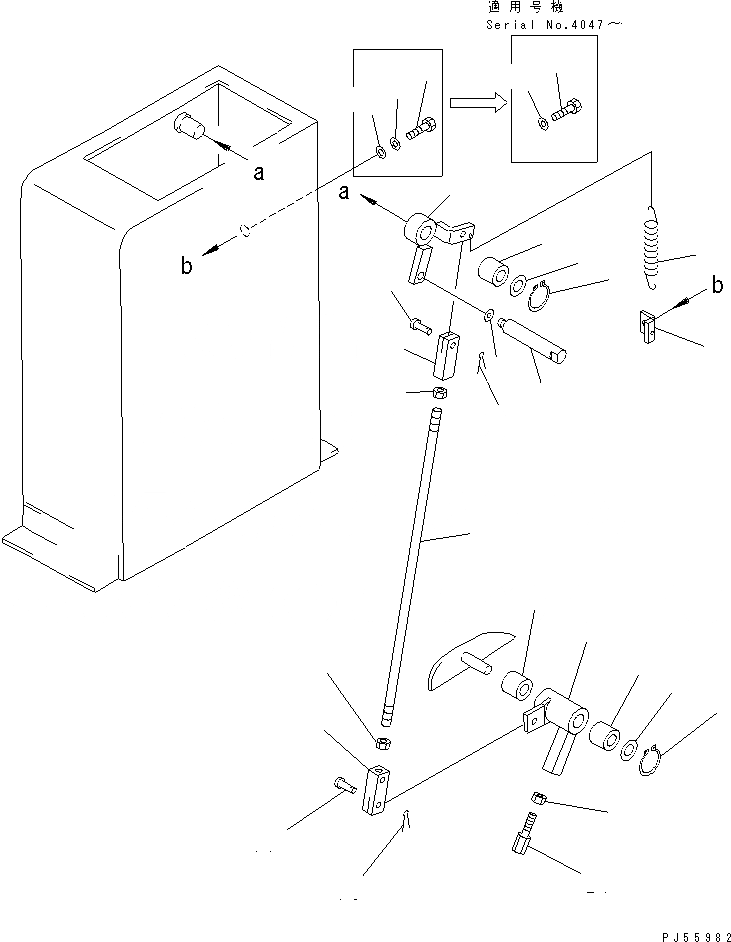 適用号機
Serial No.4047～

a

a

b

b

PJ55982